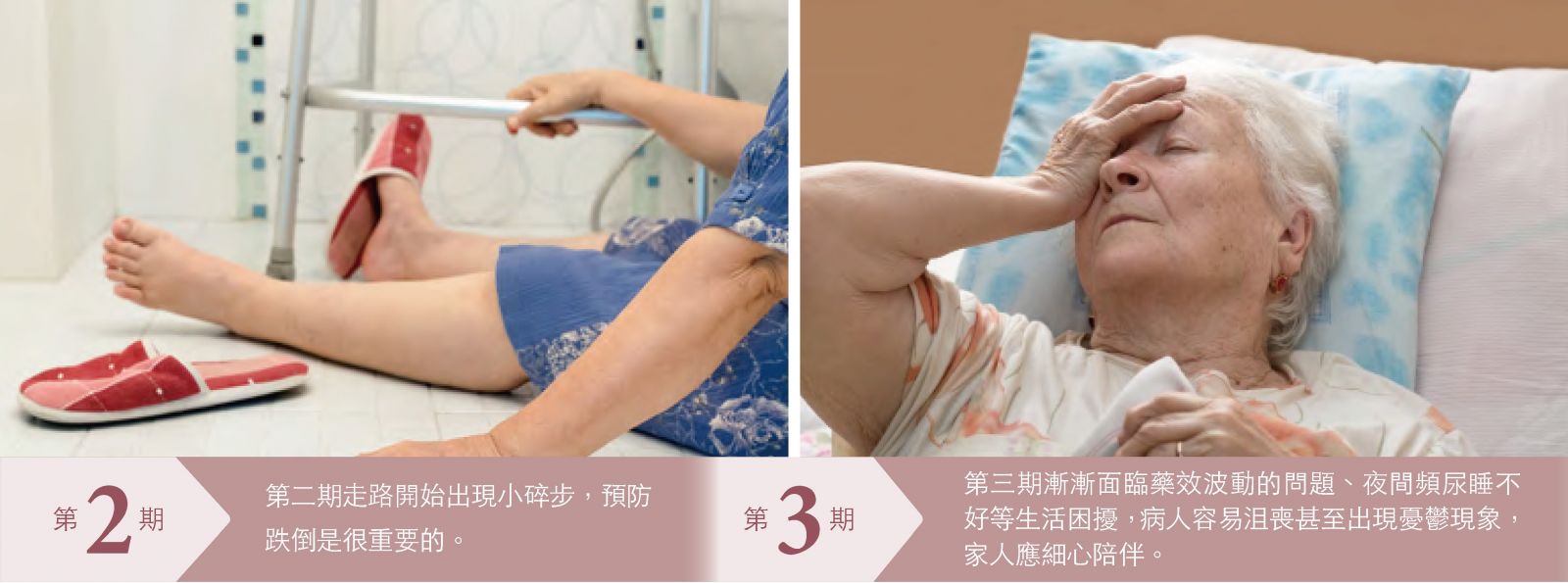 第2期

第二期走路開始出現小碎步，預防跌倒是很重要的。

第3期

第三期漸漸面臨藥效波動的問題、夜間頻尿睡不好等生活困擾，病人容易沮喪甚至出現憂鬱現象，家人應細心陪伴。